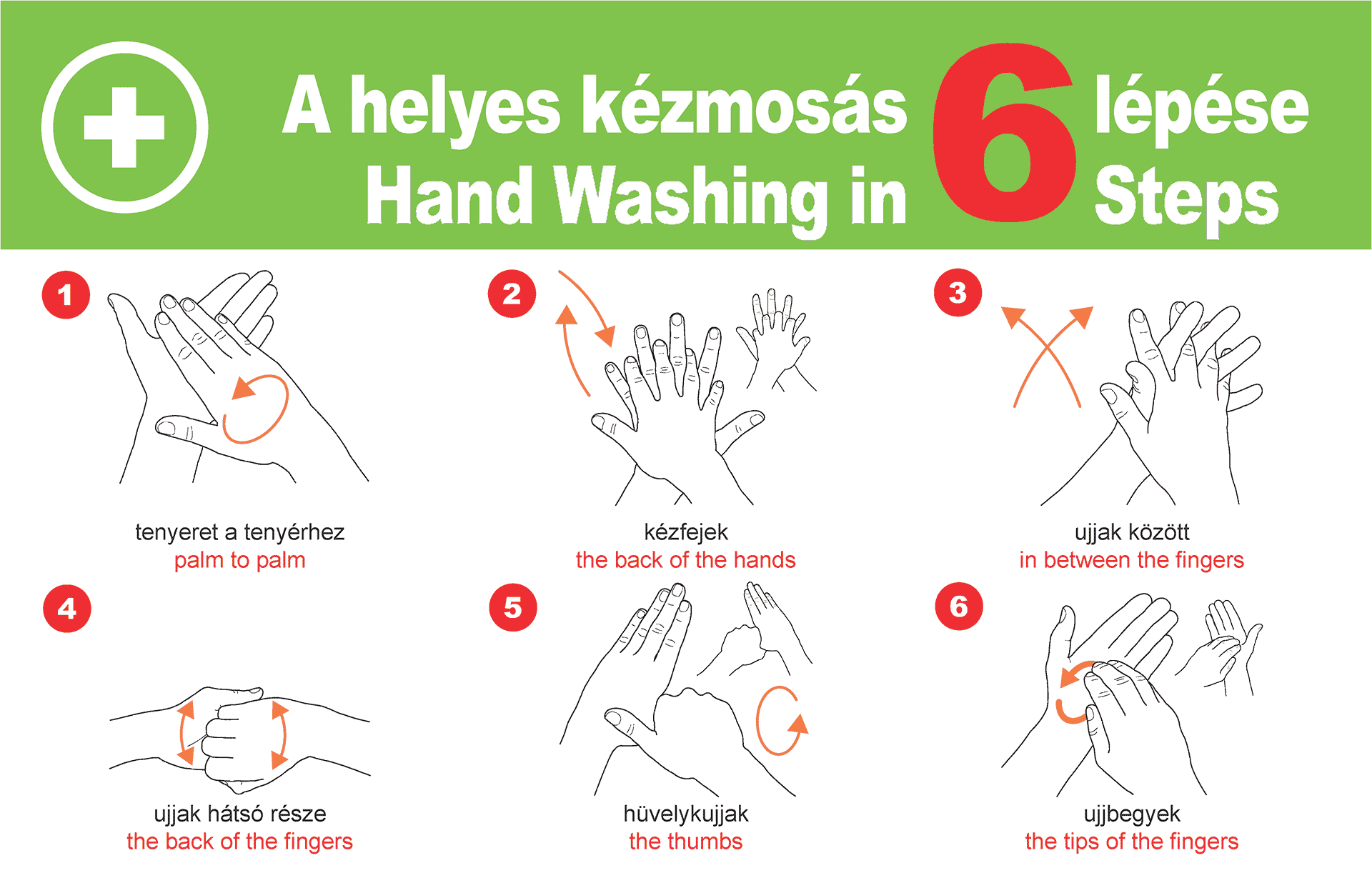 A helyes kézmosás 6 lépése
Hand Washing in 6 Steps

1
tenyeret a tenyérhez
palm to palm

2
kézfejek
the back of the hands

3
ujjak között
in between the fingers

4
ujjak hátsó része
the back of the fingers

5
hüvelykujjak
the thumbs

6
ujjbegyek
the tips of the fingers